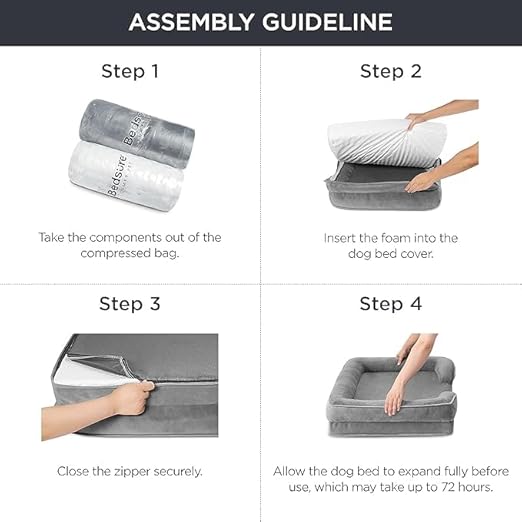 ASSEMBLY GUIDELINE

Step 1

Bedsure

Bedsure

Take the components out of the compressed bag.

Step 2

Insert the foam into the dog bed cover.

Step 3

Close the zipper securely.

Step 4

Allow the dog bed to expand fully before use, which may take up to 72 hours.